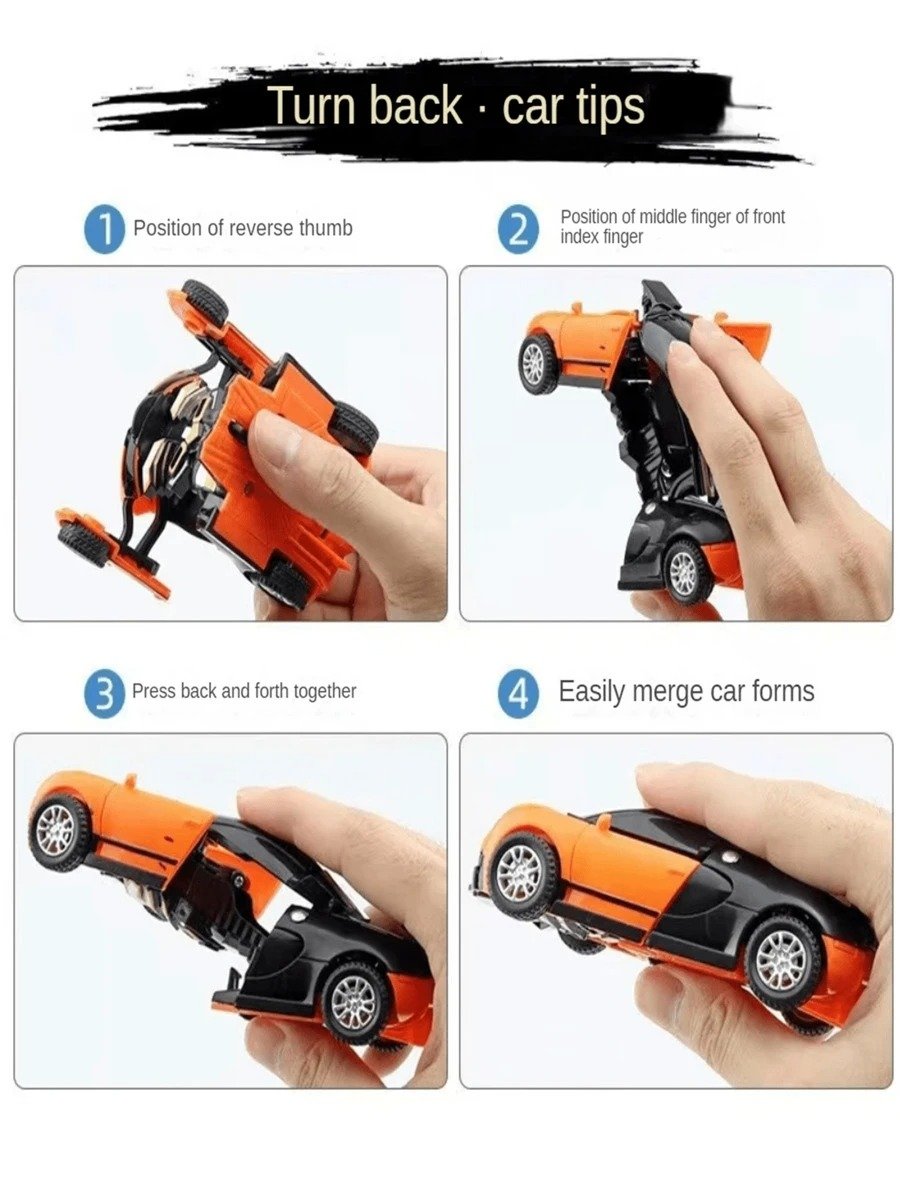 Turn back · car tips

1 Position of reverse thumb

2 Position of middle finger of front index finger

3 Press back and forth together

4 Easily merge car forms