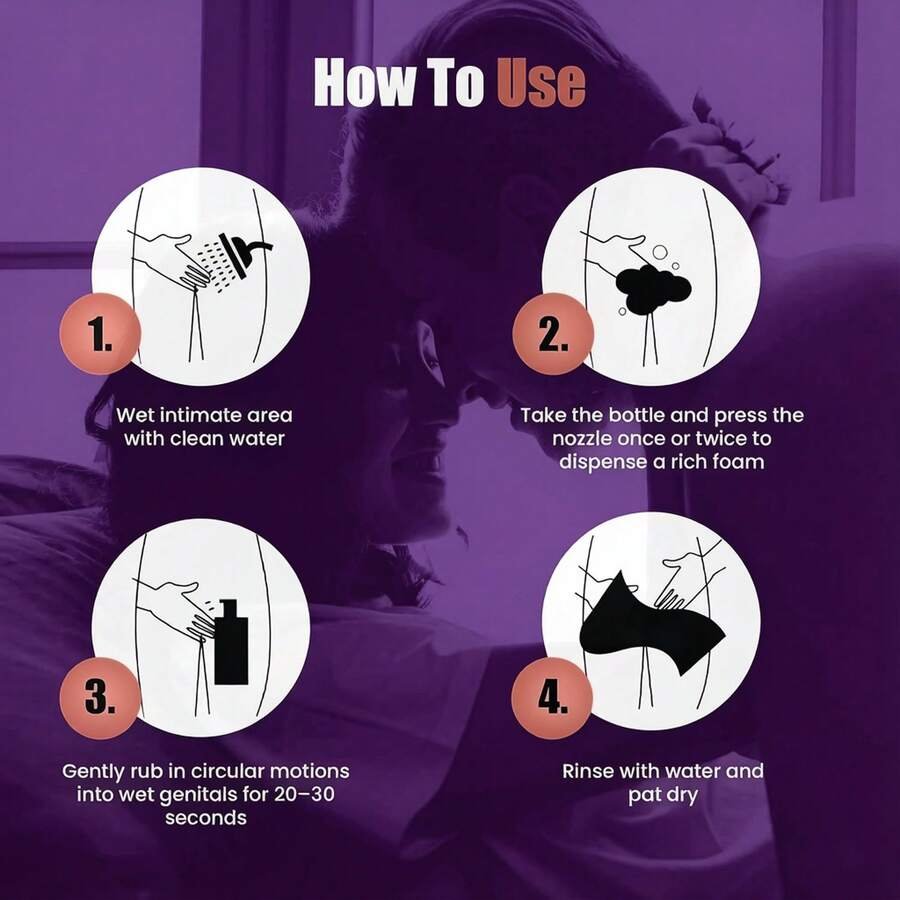 How To Use

1.

Wet intimate area with clean water

2.

Take the bottle and press the nozzle once or twice to dispense a rich foam

3.

Gently rub in circular motions into wet genitals for 20–30 seconds

4.

Rinse with water and pat dry